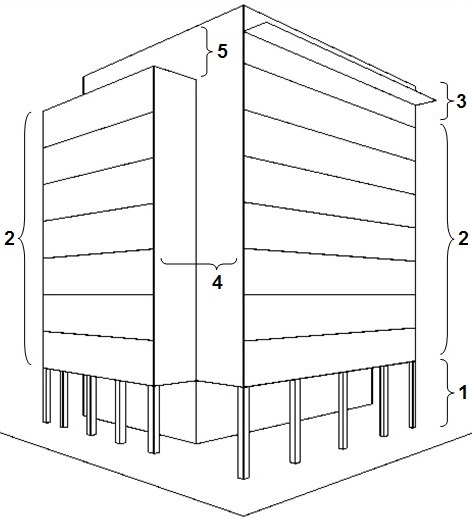 5
3
2
2
4
1